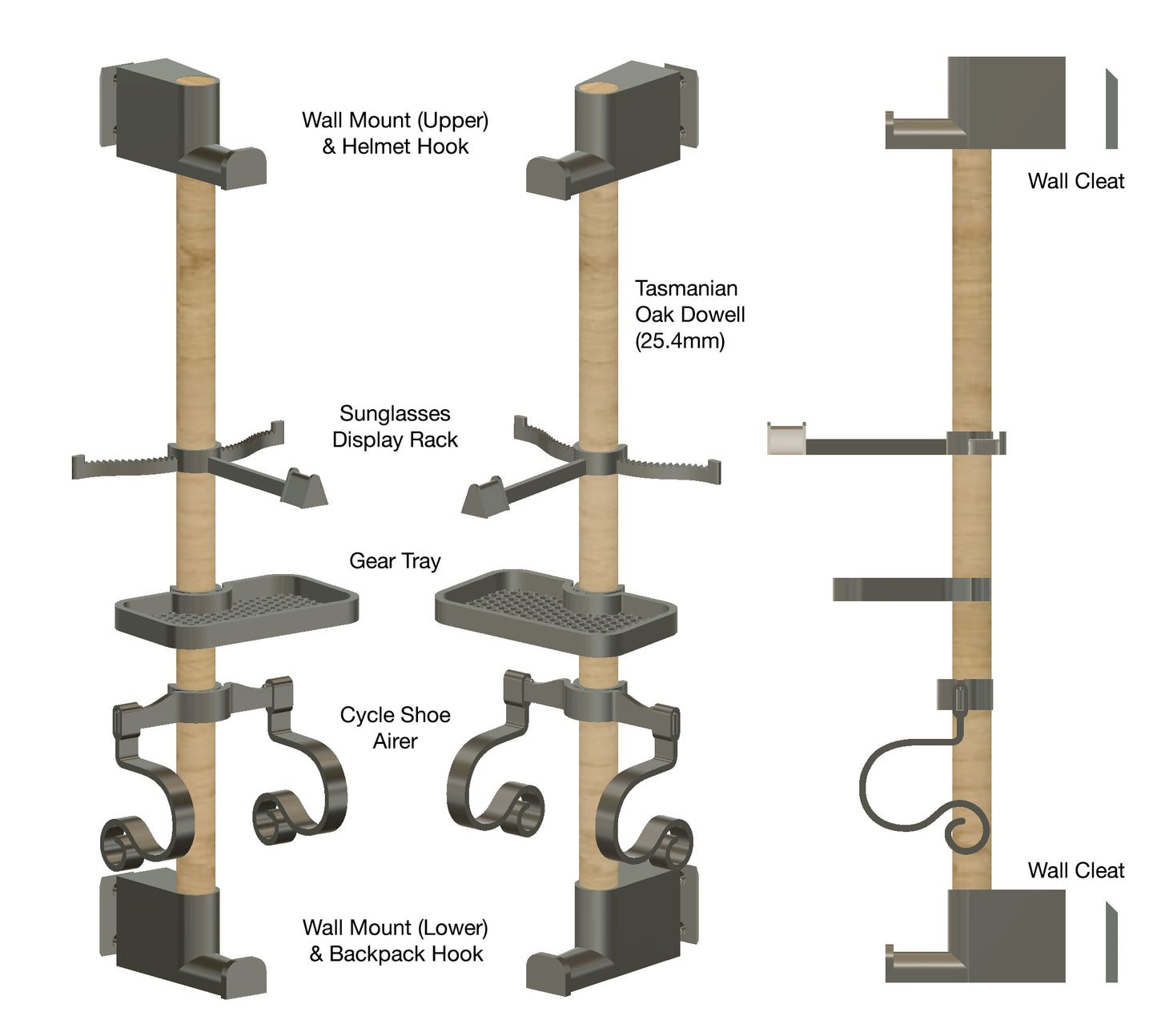 Wall Mount (Upper) & Helmet Hook

Wall Cleat

Tasmanian Oak Dowell (25.4mm)

Sunglasses Display Rack

Gear Tray

Cycle Shoe Airer

Wall Cleat

Wall Mount (Lower) & Backpack Hook